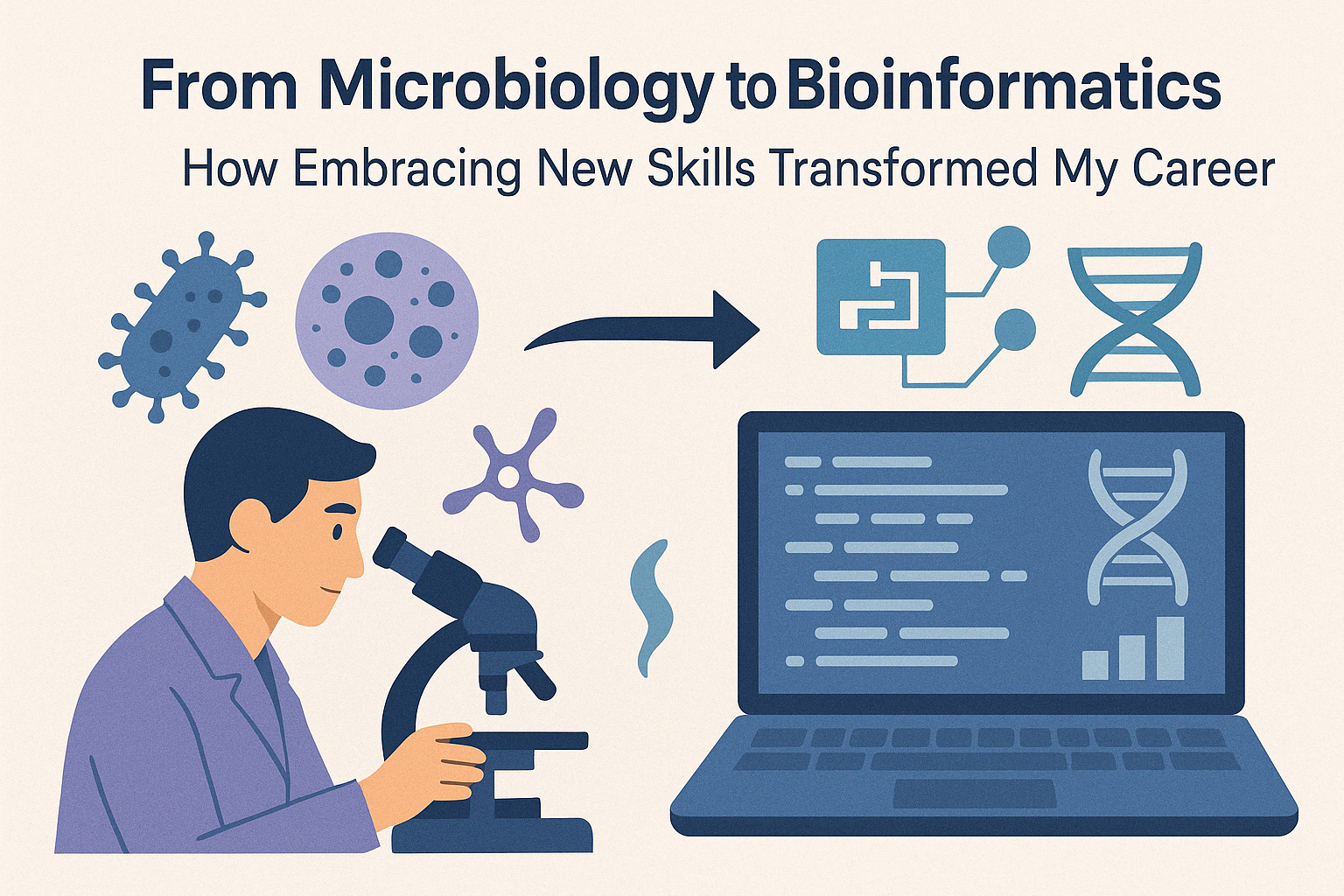 From Microbiology to Bioinformatics

How Embracing New Skills Transformed My Career